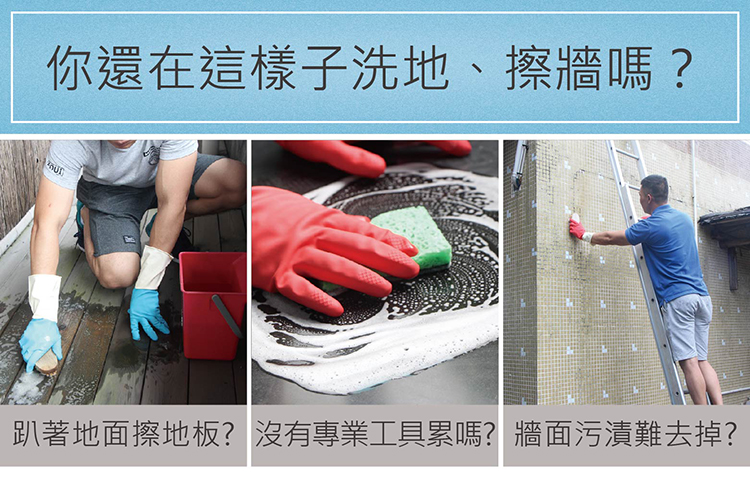 你還在這樣子洗地、擦牆嗎？

趴著地面擦地板?

沒有專業工具累嗎?

牆面污漬難去掉?